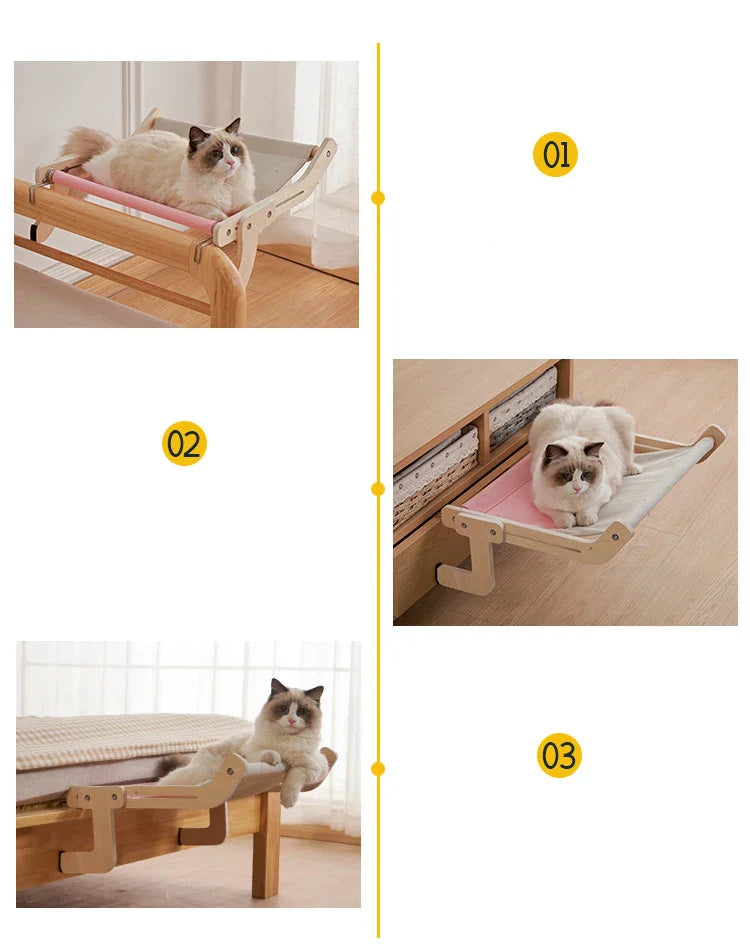 01

02

03